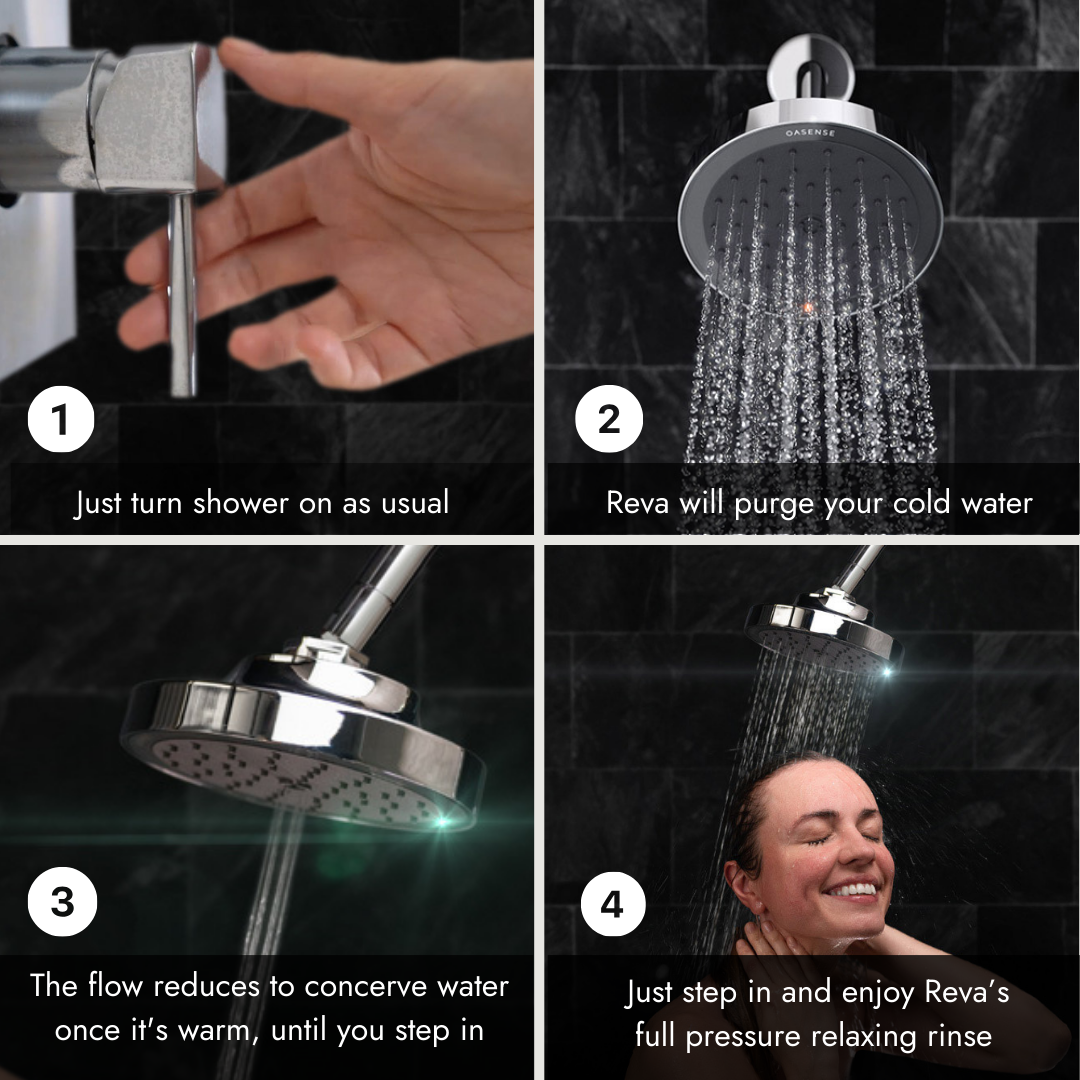 1

Just turn shower on as usual

OASENSE

2

Reva will purge your cold water

3

The flow reduces to concerve water once it's warm, until you step in

4

Just step in and enjoy Reva's full pressure relaxing rinse